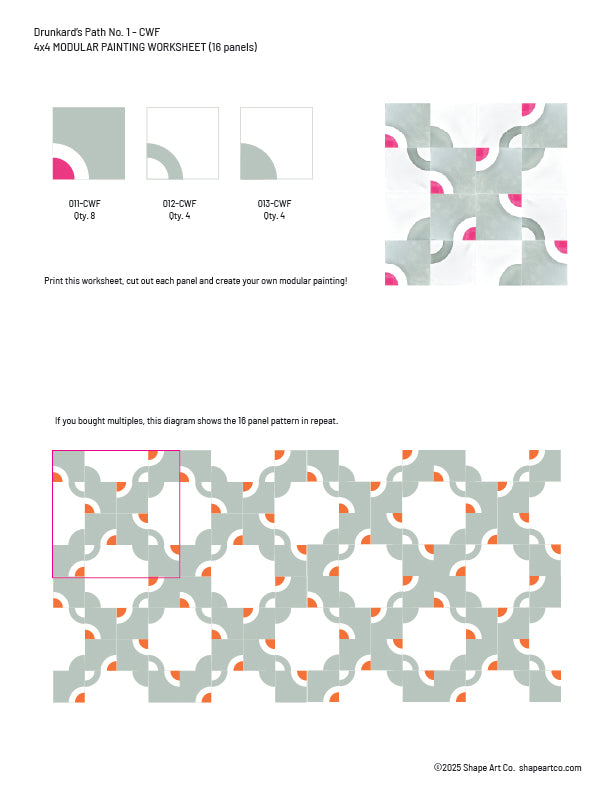 Drunkard's Path No. 1 - CWF
4x4 MODULAR PAINTING WORKSHEET (16 panels)

011-CWF
Qty. 8

012-CWF
Qty. 4

013-CWF
Qty. 4

Print this worksheet, cut out each panel and create your own modular painting!

If you bought multiples, this diagram shows the 16 panel pattern in repeat.

©2025 Shape Art Co. shapeartco.com