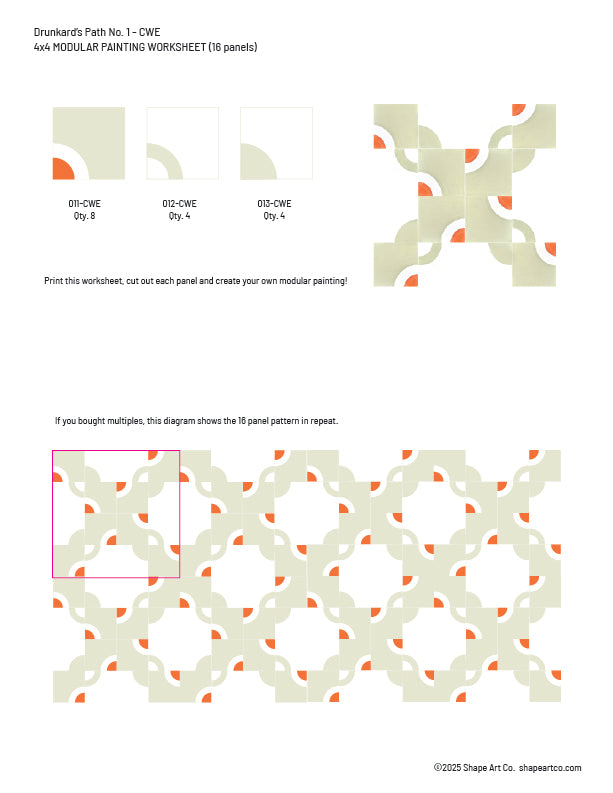 Drunkard's Path No. 1 - CWE
4x4 MODULAR PAINTING WORKSHEET (16 panels)

011-CWE
Qty. 8

012-CWE
Qty. 4

013-CWE
Qty. 4

Print this worksheet, cut out each panel and create your own modular painting!

If you bought multiples, this diagram shows the 16 panel pattern in repeat.

©2025 Shape Art Co. shapeartco.com